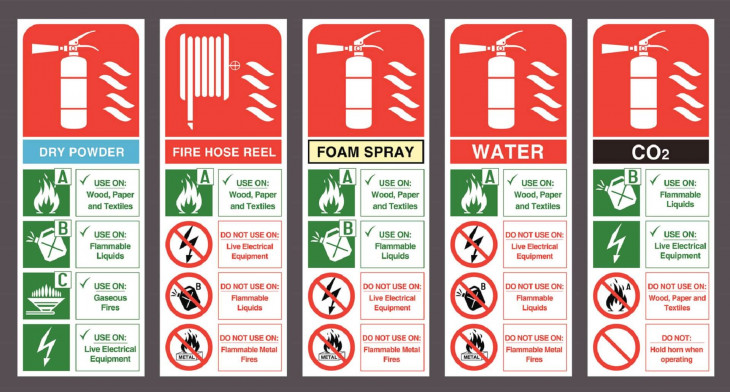 DRY POWDER

A ✓ USE ON: Wood, Paper and Textiles

B ✓ USE ON: Flammable Liquids

C ✓ USE ON: Gaseous Fires

✓ USE ON: Live Electrical Equipment

FIRE HOSE REEL

A ✓ USE ON: Wood, Paper and Textiles

DO NOT USE ON: Live Electrical Equipment

B DO NOT USE ON: Flammable Liquids

METAL DO NOT USE ON: Flammable Metal Fires

FOAM SPRAY

A ✓ USE ON: Wood, Paper and Textiles

B ✓ USE ON: Flammable Liquids

DO NOT USE ON: Live Electrical Equipment

METAL DO NOT USE ON: Flammable Metal Fires

WATER

A ✓ USE ON: Wood, Paper and Textiles

DO NOT USE ON: Live Electrical Equipment

B DO NOT USE ON: Flammable Liquids

METAL DO NOT USE ON: Flammable Metal Fires

$CO_2$

B ✓ USE ON: Flammable Liquids

✓ USE ON: Live Electrical Equipment

A DO NOT USE ON: Wood, Paper and Textiles

DO NOT: Hold horn when operating